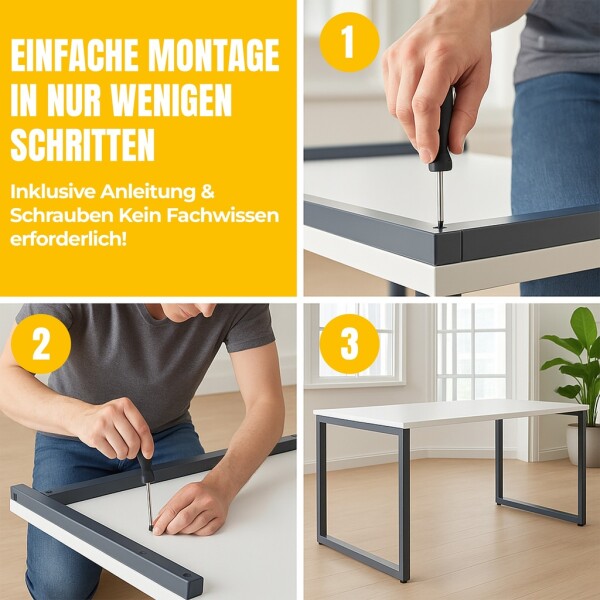 EINFACHE MONTAGE IN NUR WENIGEN SCHRITTEN

Inklusive Anleitung & Schrauben Kein Fachwissen erforderlich!

1

2

3